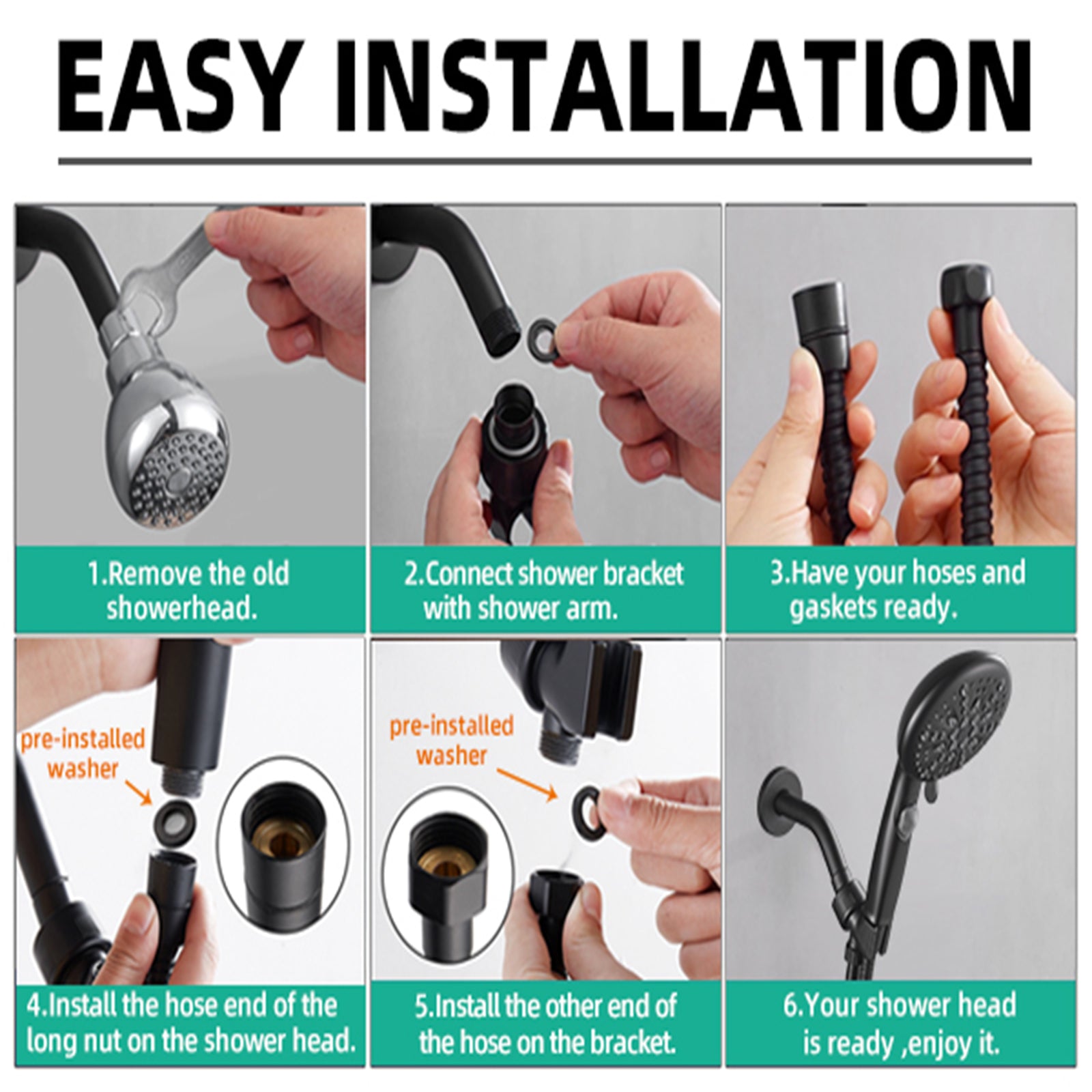 EASY INSTALLATION

1.Remove the old showerhead.

2.Connect shower bracket with shower arm.

3.Have your hoses and gaskets ready.

pre-installed washer

4.Install the hose end of the long nut on the shower head.

pre-installed washer

5.Install the other end of the hose on the bracket.

6.Your shower head is ready ,enjoy it.